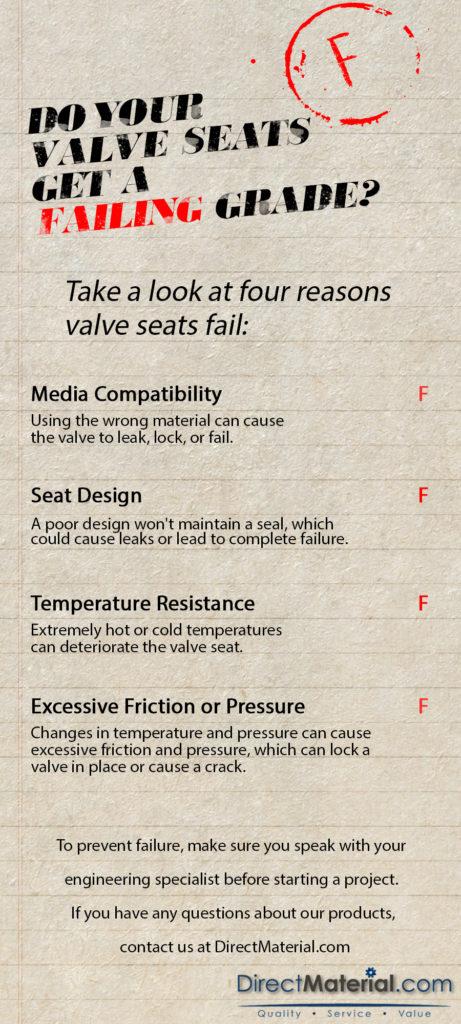 F

DO YOUR VALVE SEATS GET A FAILING GRADE?

Take a look at four reasons valve seats fail:

Media Compatibility F

Using the wrong material can cause the valve to leak, lock, or fail.

Seat Design F

A poor design won't maintain a seal, which could cause leaks or lead to complete failure.

Temperature Resistance F

Extremely hot or cold temperatures can deteriorate the valve seat.

Excessive Friction or Pressure F

Changes in temperature and pressure can cause excessive friction and pressure, which can lock a valve in place or cause a crack.

To prevent failure, make sure you speak with your engineering specialist before starting a project.

If you have any questions about our products, contact us at DirectMaterial.com

DirectMaterial.com

Quality • Service • Value